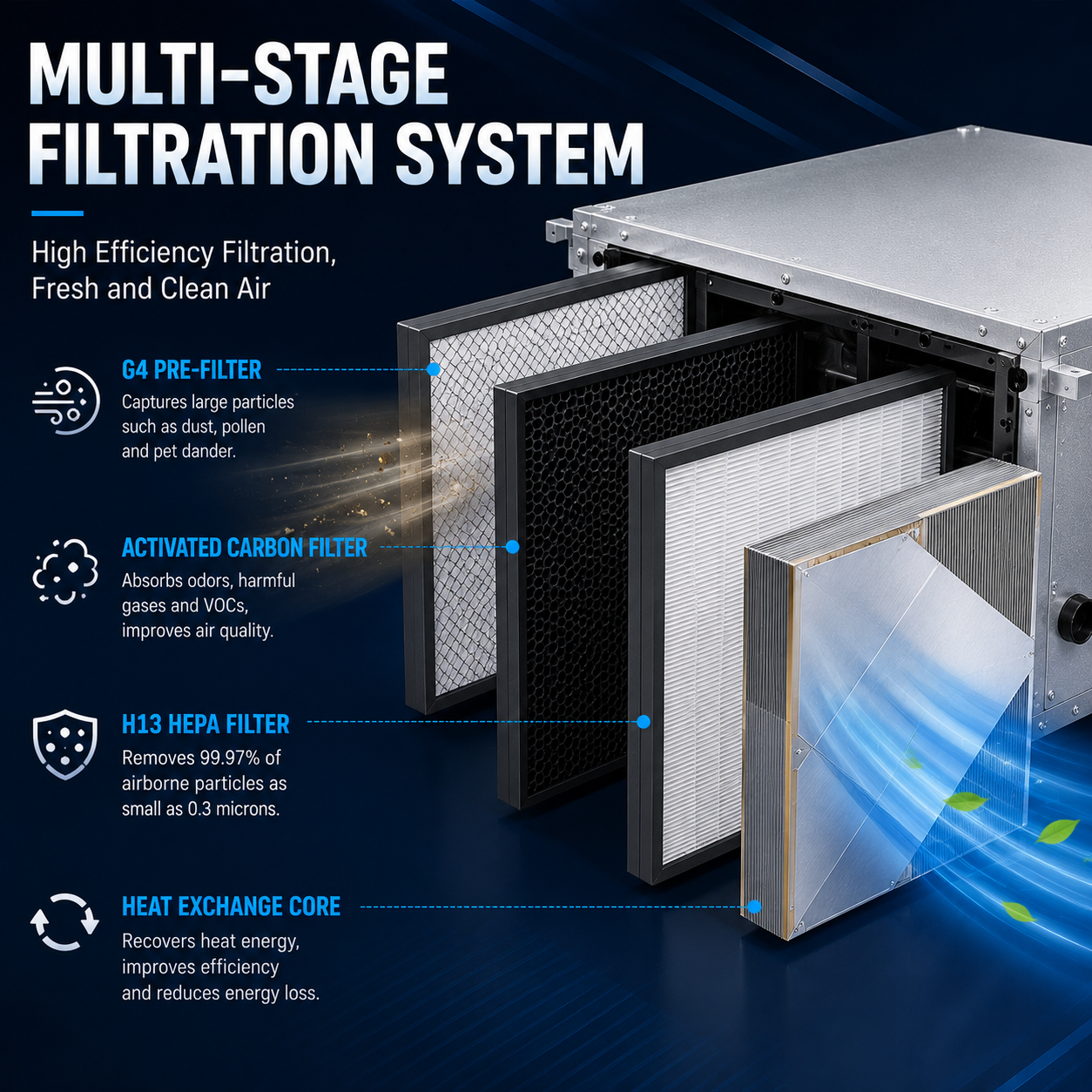 MULTI-STAGE FILTRATION SYSTEM

High Efficiency Filtration, Fresh and Clean Air

G4 PRE-FILTER
Captures large particles such as dust, pollen and pet dander.

ACTIVATED CARBON FILTER
Absorbs odors, harmful gases and VOCs, improves air quality.

H13 HEPA FILTER
Removes 99.97% of airborne particles as small as 0.3 microns.

HEAT EXCHANGE CORE
Recovers heat energy, improves efficiency and reduces energy loss.